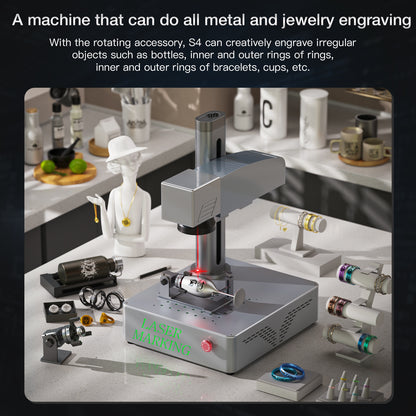 A machine that can do all metal and jewelry engraving

With the rotating accessory, S4 can creatively engrave irregular objects such as bottles, inner and outer rings of rings, inner and outer rings of bracelets, cups, etc.

C

LASER MARKING