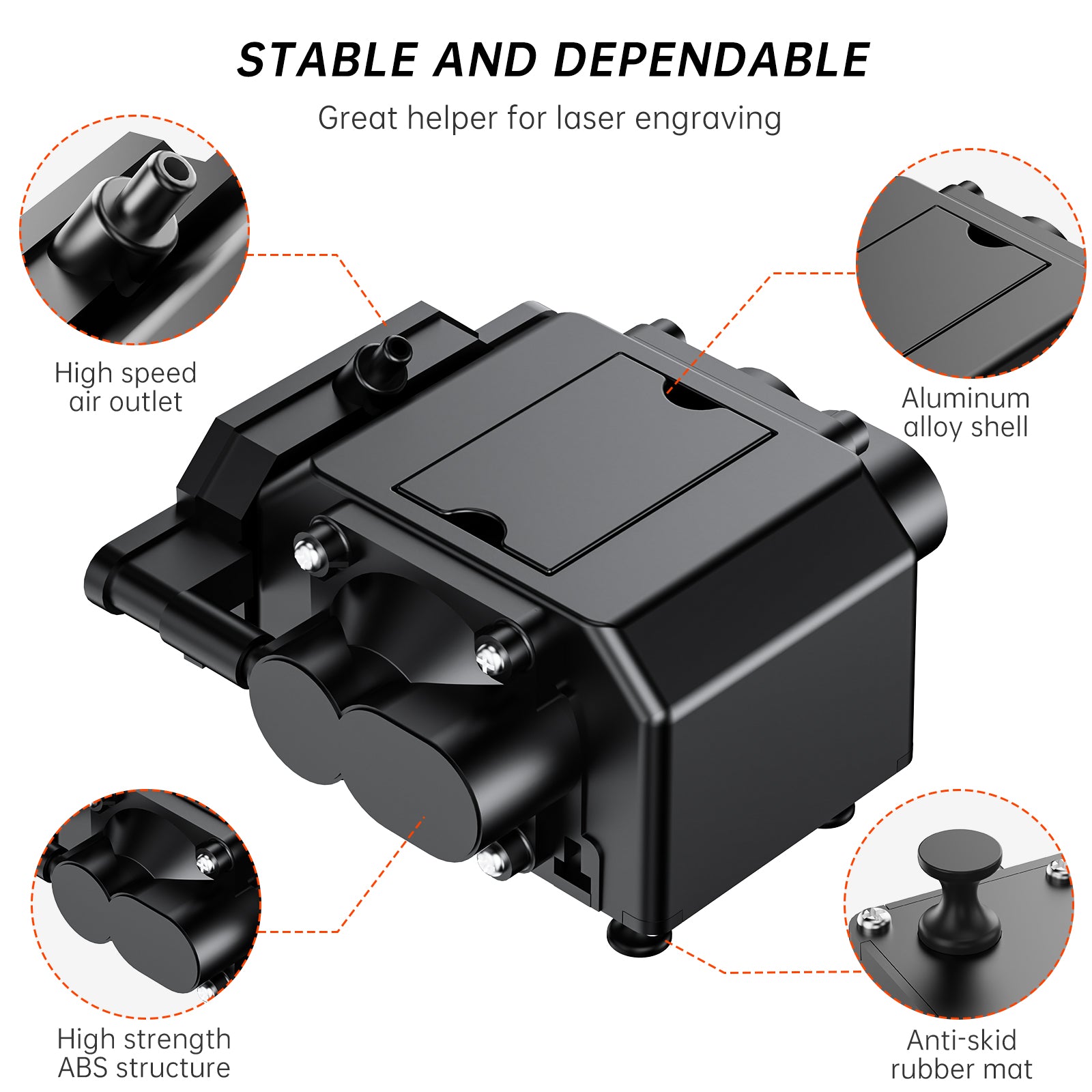 STABLE AND DEPENDABLE

Great helper for laser engraving

High speed air outlet

Aluminum alloy shell

High strength ABS structure

Anti-skid rubber mat