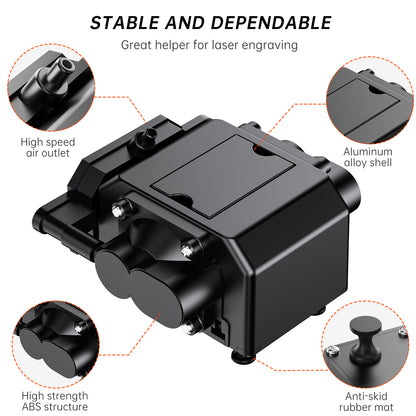 STABLE AND DEPENDABLE

Great helper for laser engraving

High speed air outlet

Aluminum alloy shell

High strength ABS structure

Anti-skid rubber mat